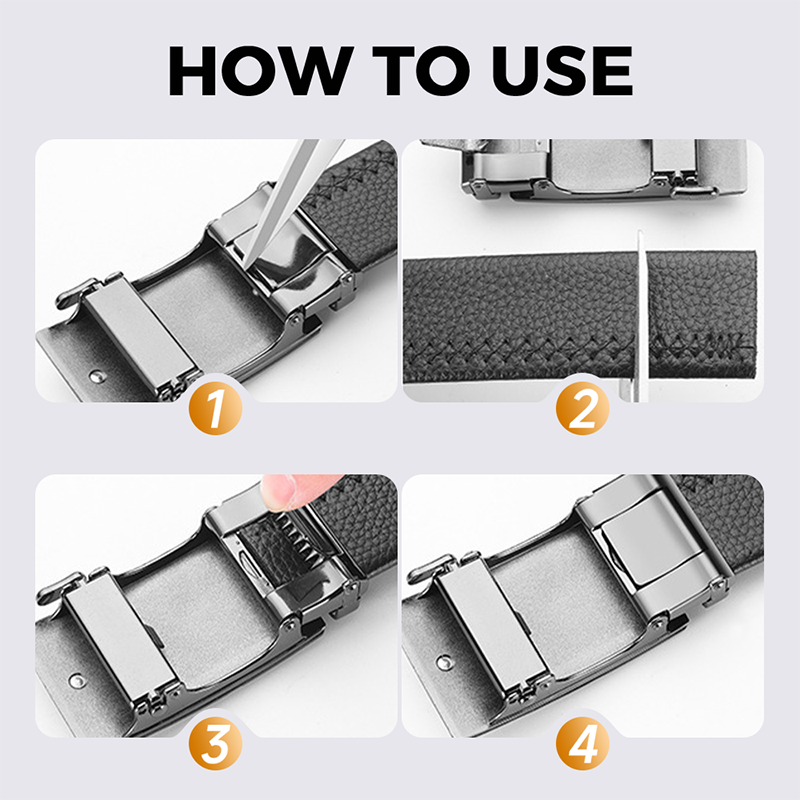 HOW TO USE

1

2

3

4