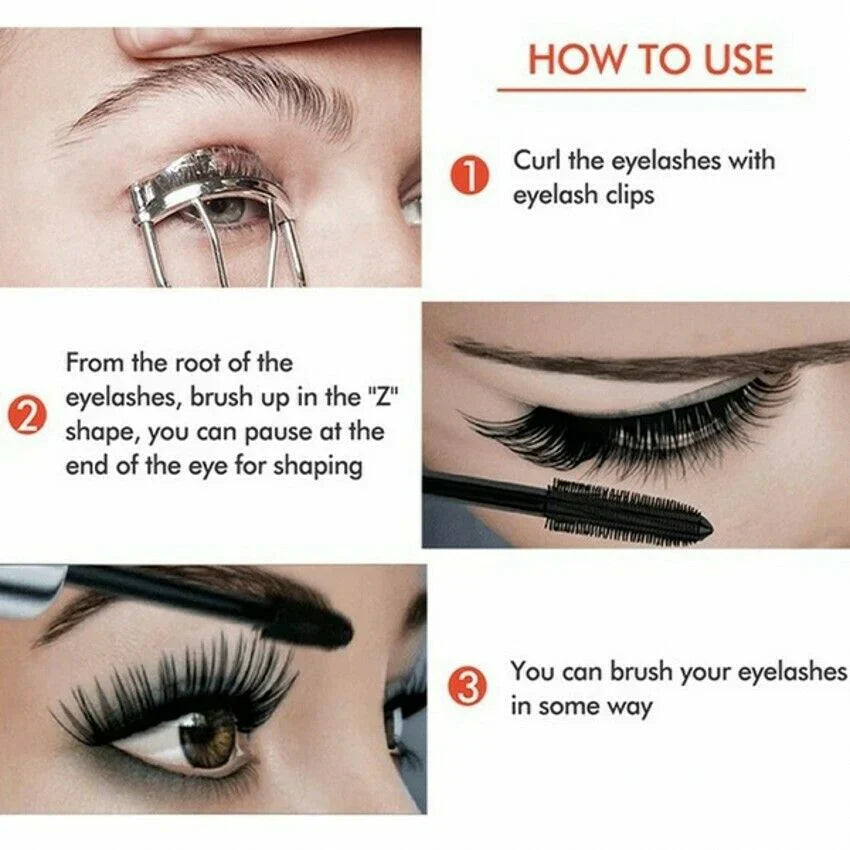 HOW TO USE

1 Curl the eyelashes with eyelash clips

2 From the root of the eyelashes, brush up in the "Z" shape, you can pause at the end of the eye for shaping

3 You can brush your eyelashes in some way